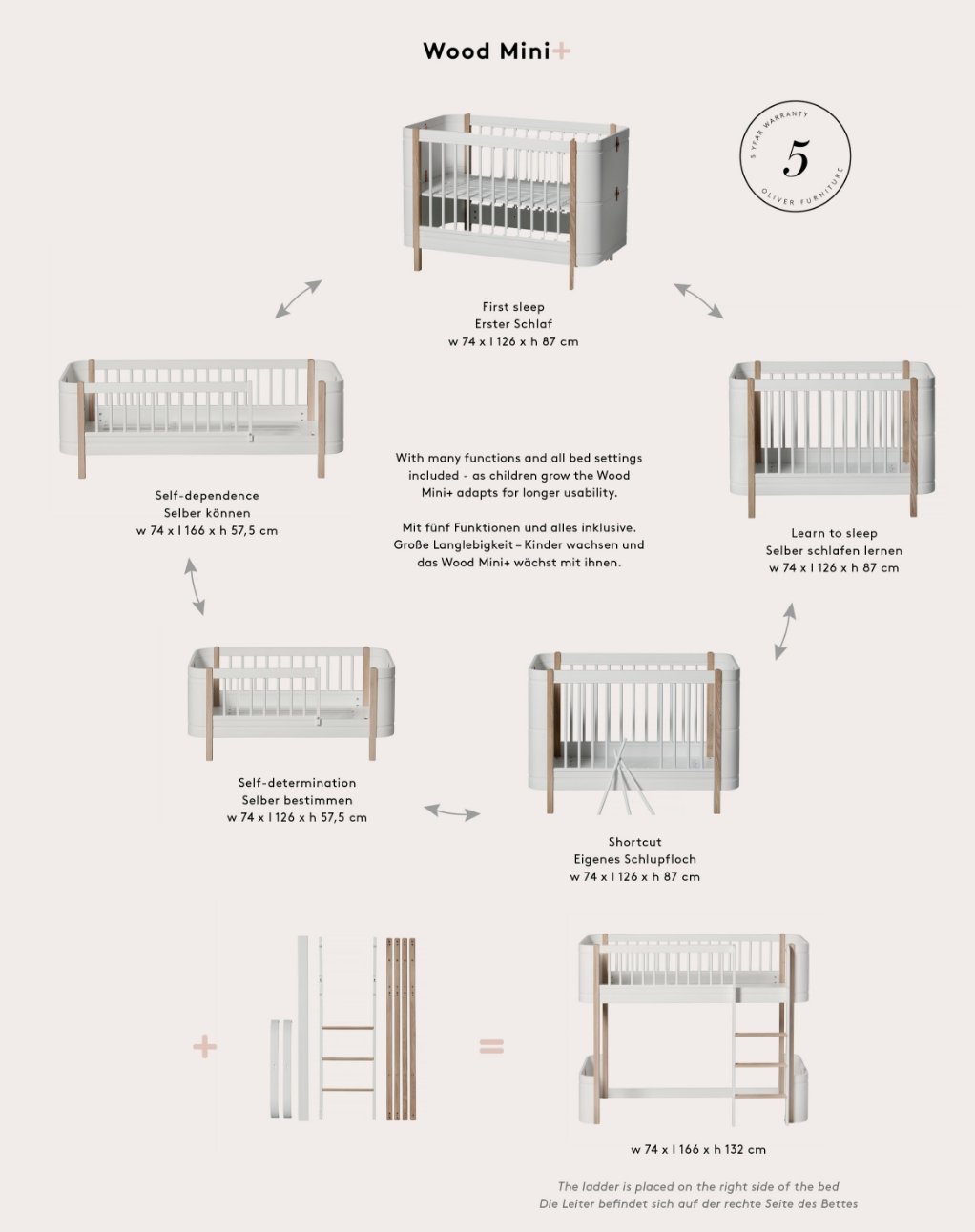 Wood Mini+

5 YEAR WARRANTY
5
OLIVER FURNITURE

First sleep
Erster Schlaf
w 74 x l 126 x h 87 cm

Self-dependence
Selber können
w 74 x l 166 x h 57,5 cm

With many functions and all bed settings included - as children grow the Wood Mini+ adapts for longer usability.

Mit fünf Funktionen und alles inklusive. Große Langlebigkeit – Kinder wachsen und das Wood Mini+ wächst mit ihnen.

Learn to sleep
Selber schlafen lernen
w 74 x l 126 x h 87 cm

Self-determination
Selber bestimmen
w 74 x l 126 x h 57,5 cm

Shortcut
Eigenes Schlupfloch
w 74 x l 126 x h 87 cm

+

=

w 74 x l 166 x h 132 cm

The ladder is placed on the right side of the bed
Die Leiter befindet sich auf der rechte Seite des Bettes